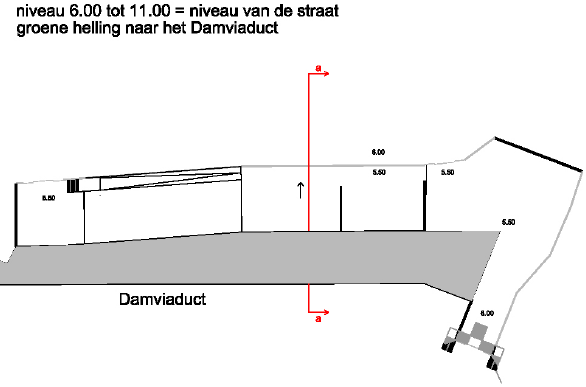 niveau 6.00 tot 11.00 = niveau van de straat
groene helling naar het Damviaduct

a

6.00

5.50

5.50

6.50

5.50

Damviaduct

a

6.00