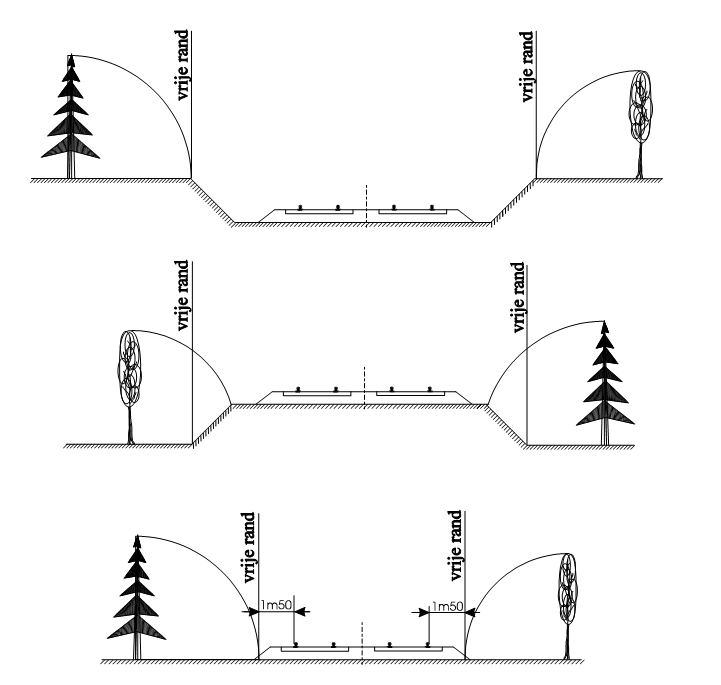 vrije rand

vrije rand

vrije rand

vrije rand

vrije rand

vrije rand

1m50

1m50