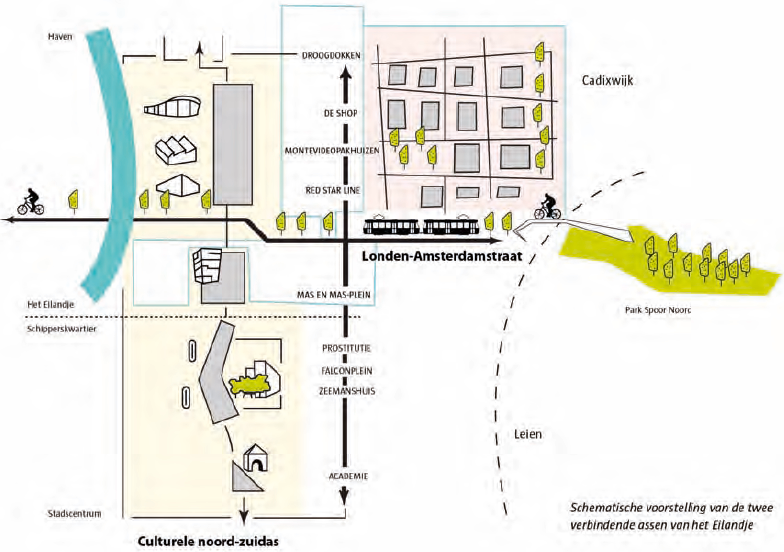 Haven

DROOGDOKKEN

Cadixwijk

DE SHOP

MONTEVIDEOPAKHUIZEN

RED STAR LINE

Londen-Amsterdamstraat

MAS EN MAS-PLEIN

Het Eilandje

Schipperskwartier

Park Spoor Noorc

PROSTITUTIE

FALCONPLEIN

ZEEMANSHUIS

Leien

ACADEMIE

Stadscentrum

Culturele noord-zuidas

Schematische voorstelling van de twee verbindende assen van het Eilandje